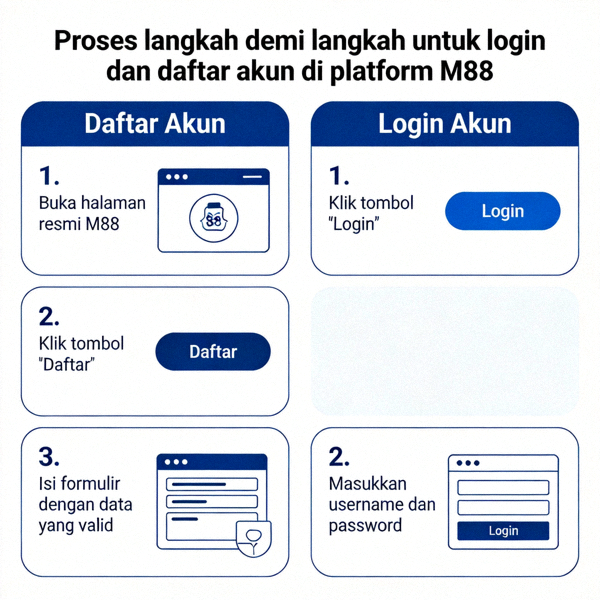 Proses langkah demi langkah untuk login dan daftar akun di platform M88

Daftar Akun

1.
Buka halaman resmi M88

88

2.
Klik tombol "Daftar"

Daftar

3.
Isi formulir dengan data yang valid

Login Akun

1.
Klik tombol "Login"

Login

2.
Masukkan username dan password

Login